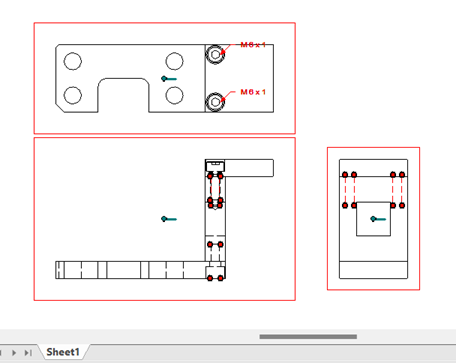 M6 x 1

M6 x 1

Sheet1